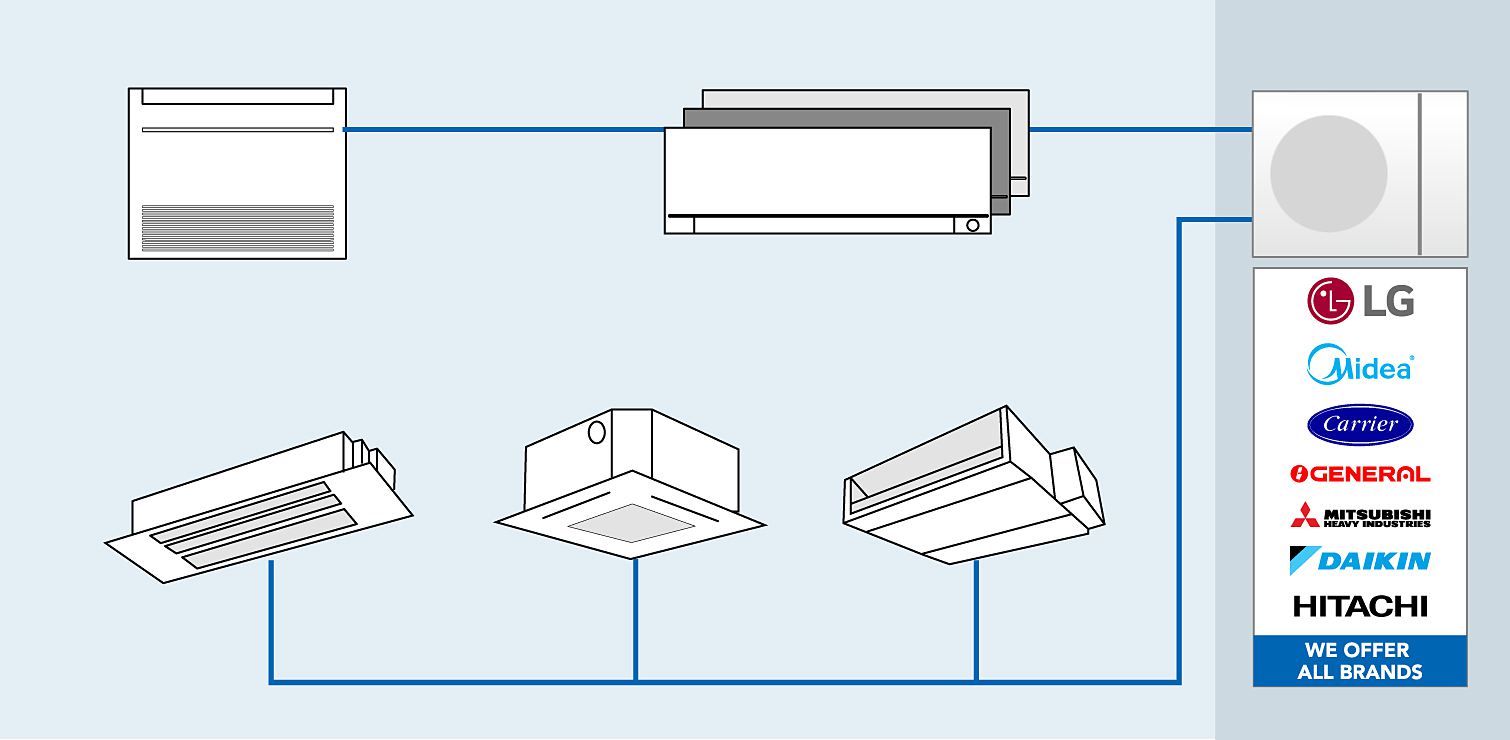 LG

Midea

Carrier

GENERAL

MITSUBISHI HEAVY INDUSTRIES

DAIKIN

HITACHI

WE OFFER ALL BRANDS